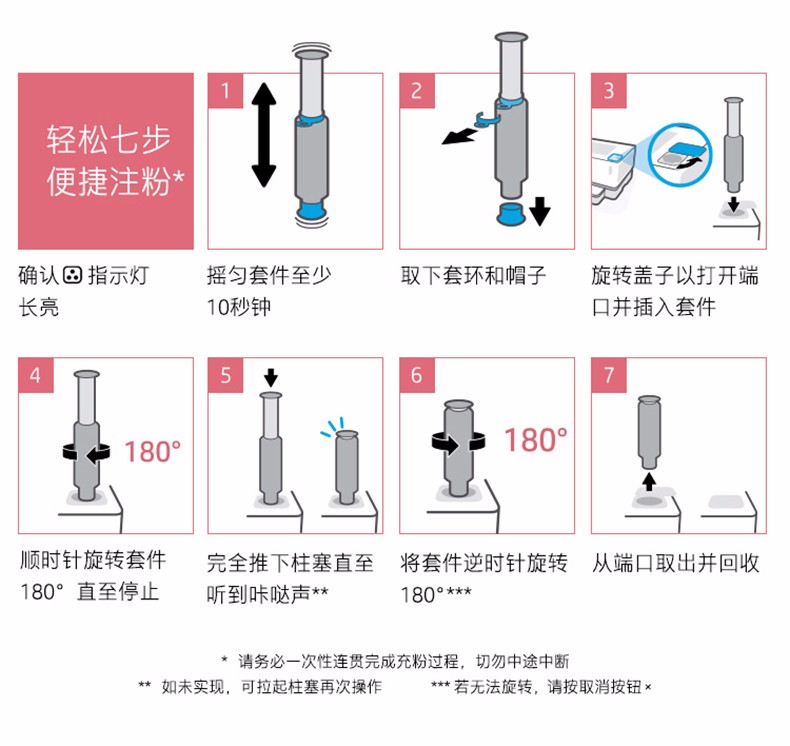 轻松七步
便捷注粉*

确认 指示灯长亮

1

摇匀套件至少10秒钟

2

取下套环和帽子

3

旋转盖子以打开端口并插入套件

4

180°

顺时针旋转套件180° 直至停止

5

完全推下柱塞直至听到咔哒声**

6

180°

将套件逆时针旋转180°***

7

从端口取出并回收

* 请务必一次性连贯完成充粉过程，切勿中途中断

** 如未实现，可拉起柱塞再次操作　　*** 若无法旋转，请按取消按钮×