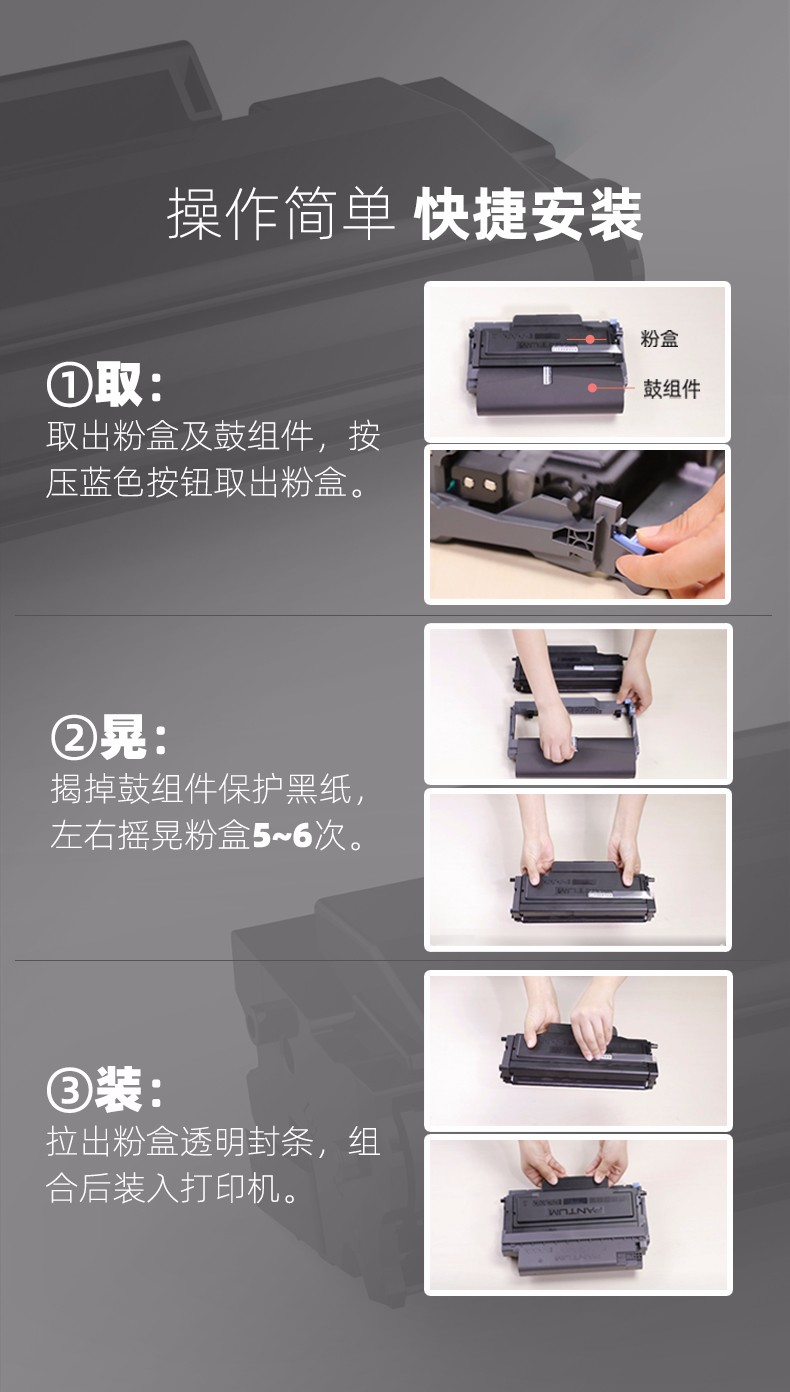 操作简单 快捷安装

①取：
取出粉盒及鼓组件，按压蓝色按钮取出粉盒。

粉盒
鼓组件

②晃：
揭掉鼓组件保护黑纸，左右摇晃粉盒5~6次。

③装：
拉出粉盒透明封条，组合后装入打印机。

PANTUM