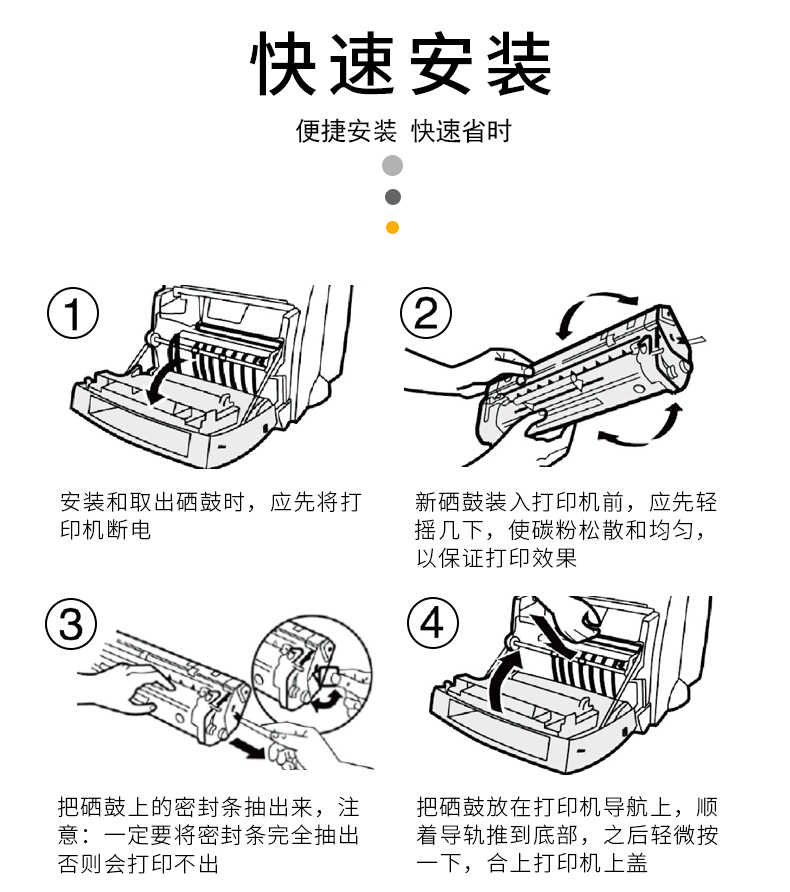 快速安装

便捷安装 快速省时

①

安装和取出硒鼓时，应先将打印机断电

②

新硒鼓装入打印机前，应先轻摇几下，使碳粉松散和均匀，以保证打印效果

③

把硒鼓上的密封条抽出来，注意：一定要将密封条完全抽出否则会打印不出

④

把硒鼓放在打印机导航上，顺着导轨推到底部，之后轻微按一下，合上打印机上盖